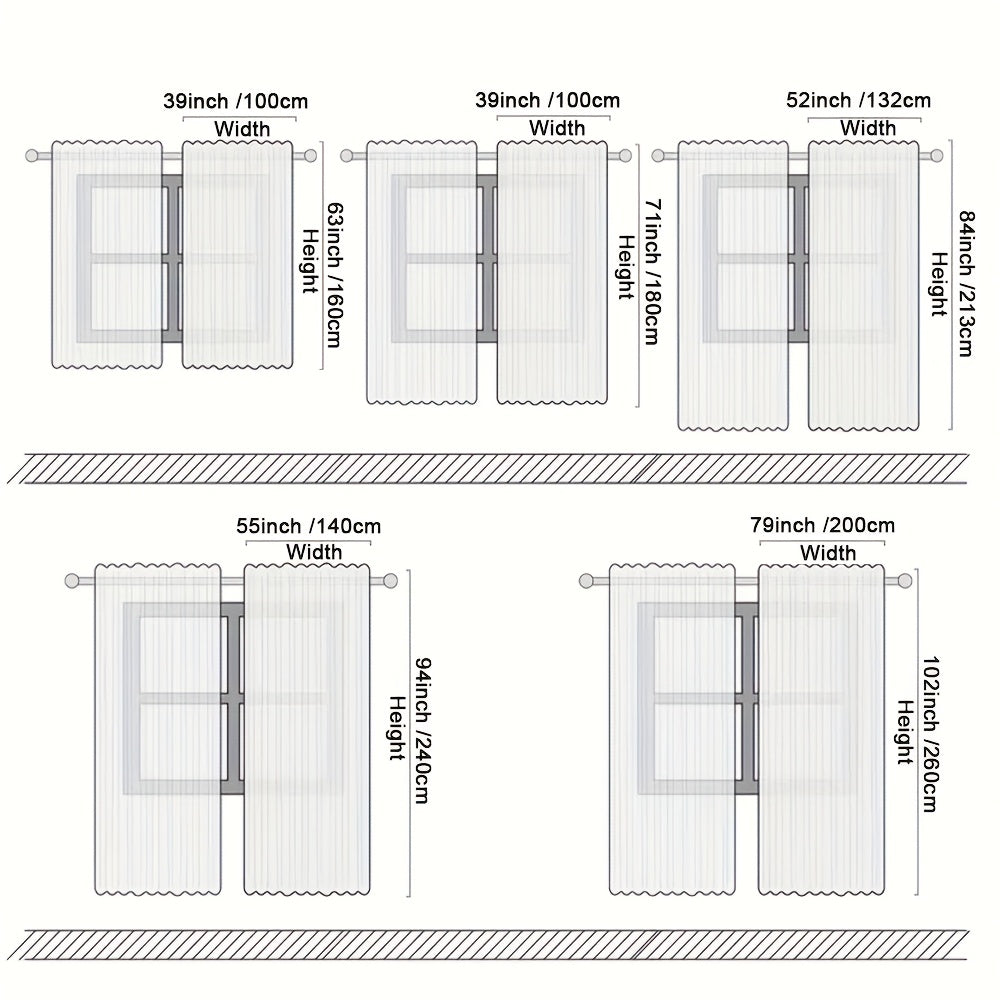 39inch /100cm
Width
63inch /160cm
Height

39inch /100cm
Width
71inch /180cm
Height

52inch /132cm
Width
84inch /213cm
Height

55inch /140cm
Width
94inch /240cm
Height

79inch /200cm
Width
102inch /260cm
Height